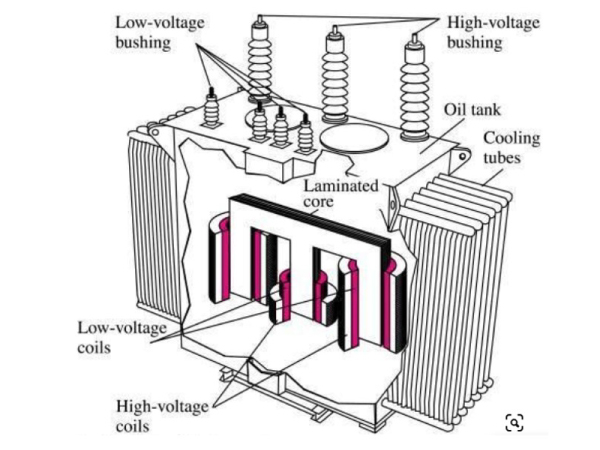 Low-voltage bushing

High-voltage bushing

Oil tank

Cooling tubes

Laminated core

Low-voltage coils

High-voltage coils